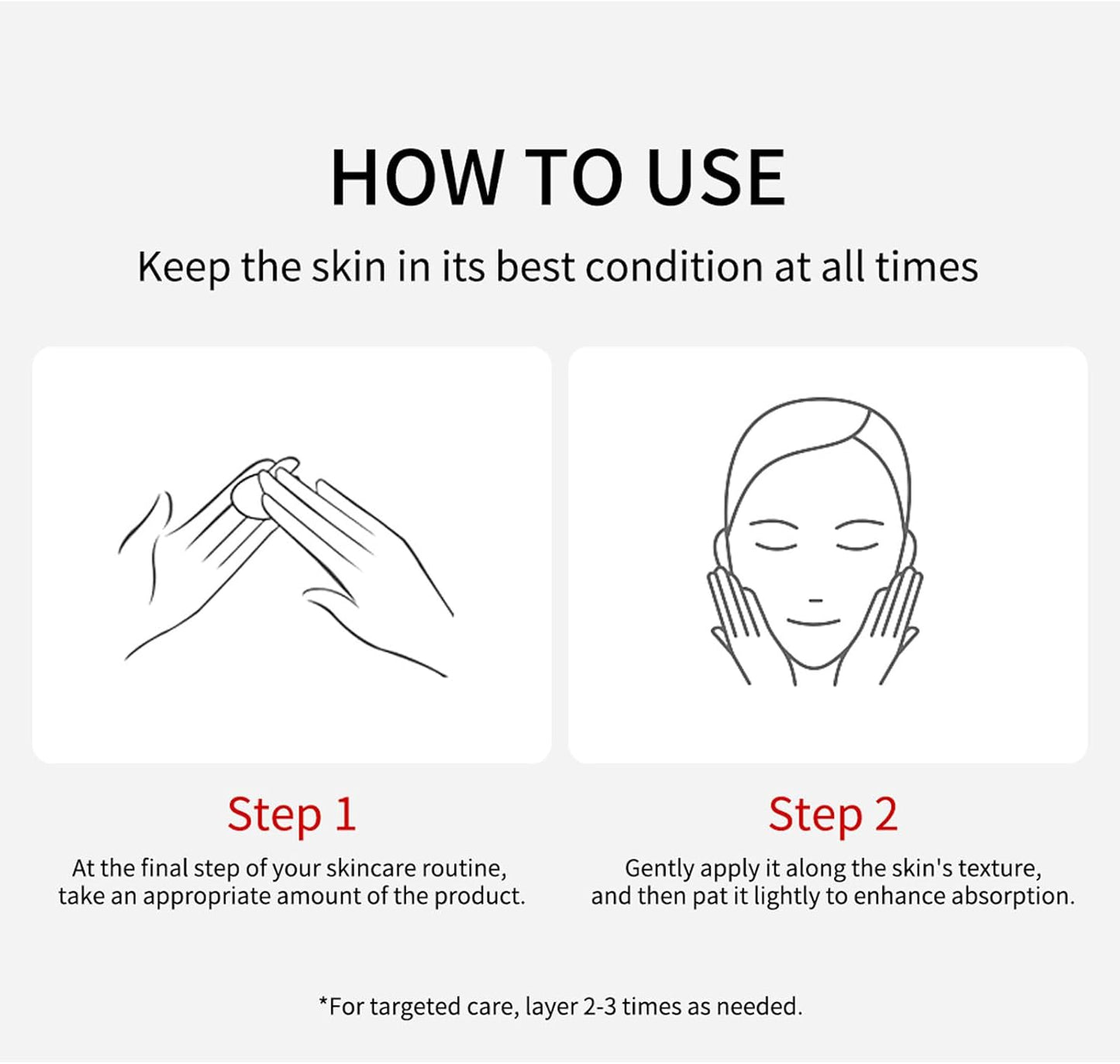 HOW TO USE

Keep the skin in its best condition at all times

Step 1

At the final step of your skincare routine, take an appropriate amount of the product.

Step 2

Gently apply it along the skin's texture, and then pat it lightly to enhance absorption.

*For targeted care, layer 2-3 times as needed.